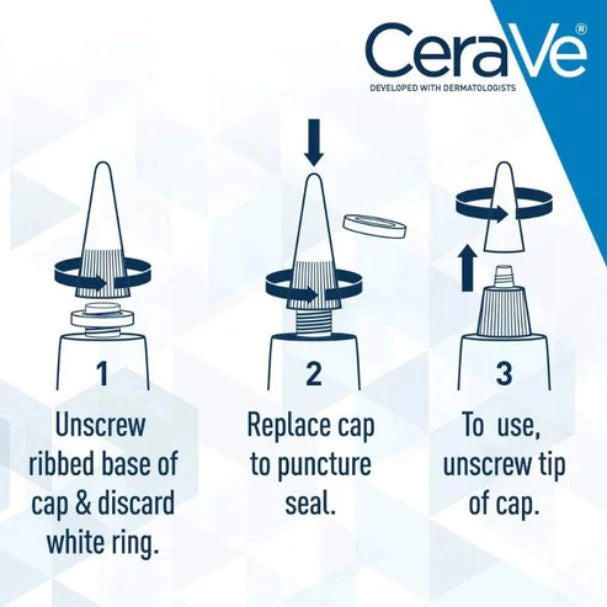 CeraVe®
DEVELOPED WITH DERMATOLOGISTS

1
Unscrew ribbed base of cap & discard white ring.

2
Replace cap to puncture seal.

3
To use, unscrew tip of cap.