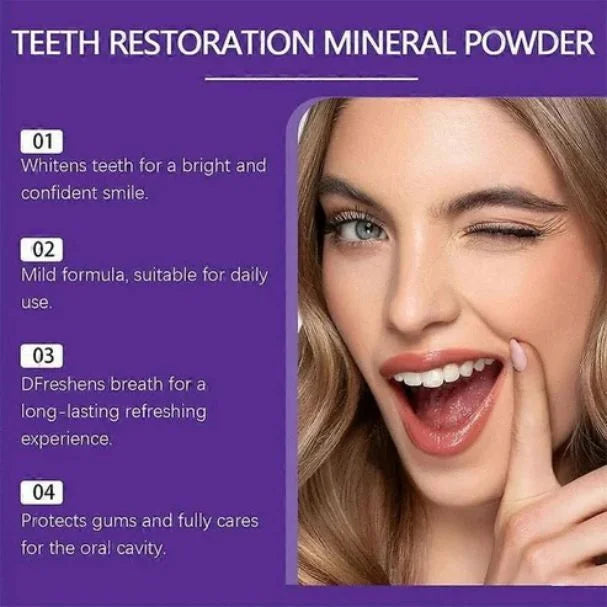 TEETH RESTORATION MINERAL POWDER

01
Whitens teeth for a bright and confident smile.

02
Mild formula, suitable for daily use.

03
DFreshens breath for a long-lasting refreshing experience.

04
Protects gums and fully cares for the oral cavity.